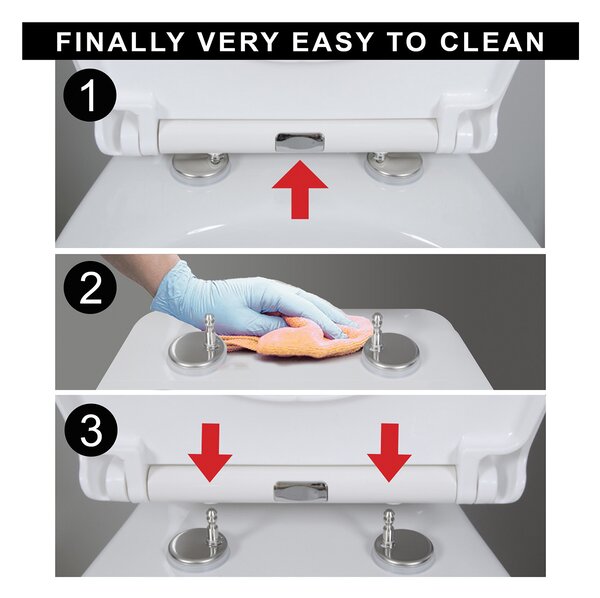 FINALLY VERY EASY TO CLEAN

1

2

3